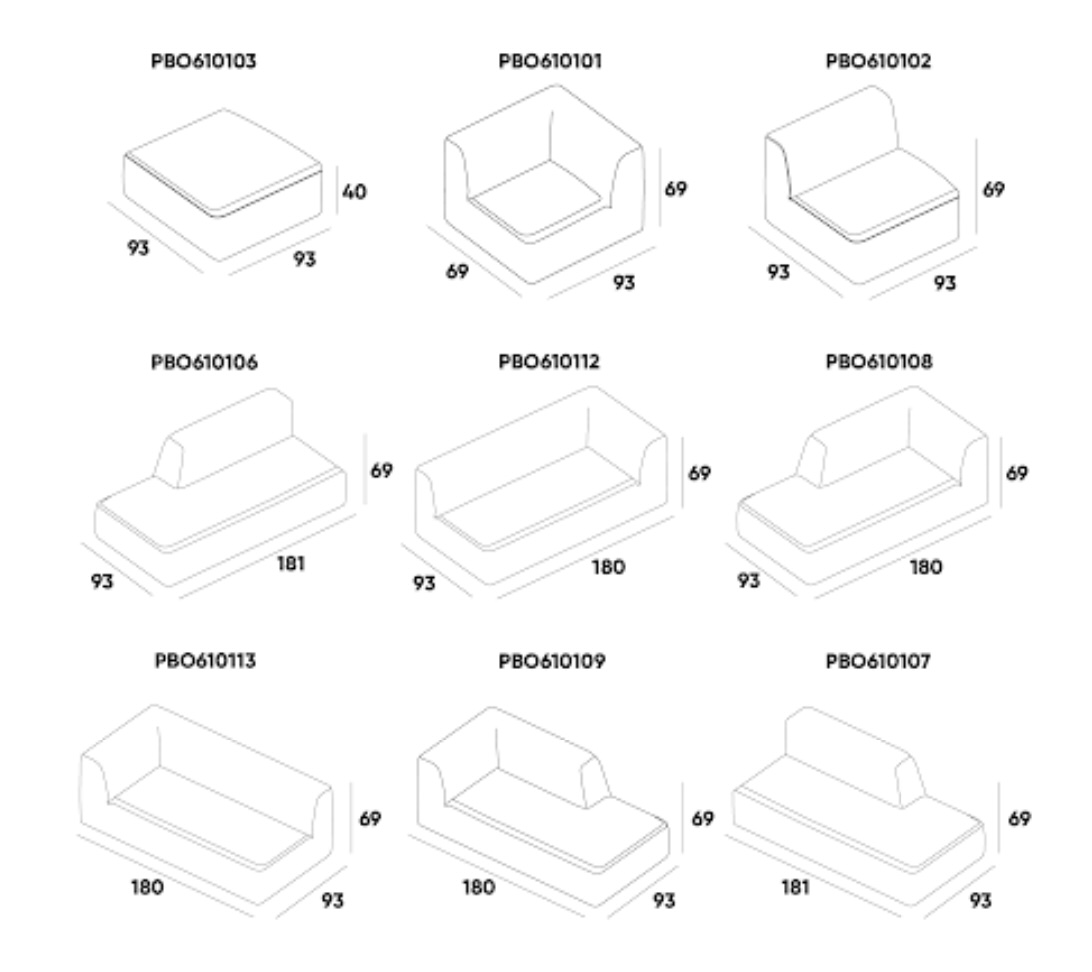 PBO610103

40
93
93

PBO610101

69
69
93

PBO610102

69
93
93

PBO610106

69
93
181

PBO610112

69
93
180

PBO610108

69
93
180

PBO610113

69
180
93

PBO610109

69
180
93

PBO610107

69
181
93